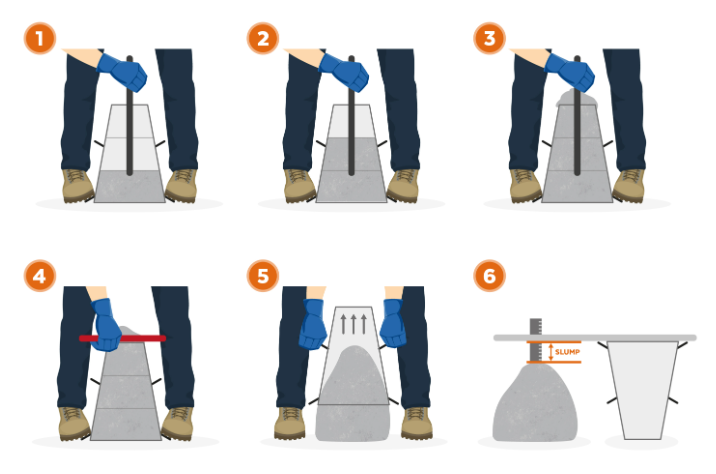 1

2

3

4

5

6

SLUMP